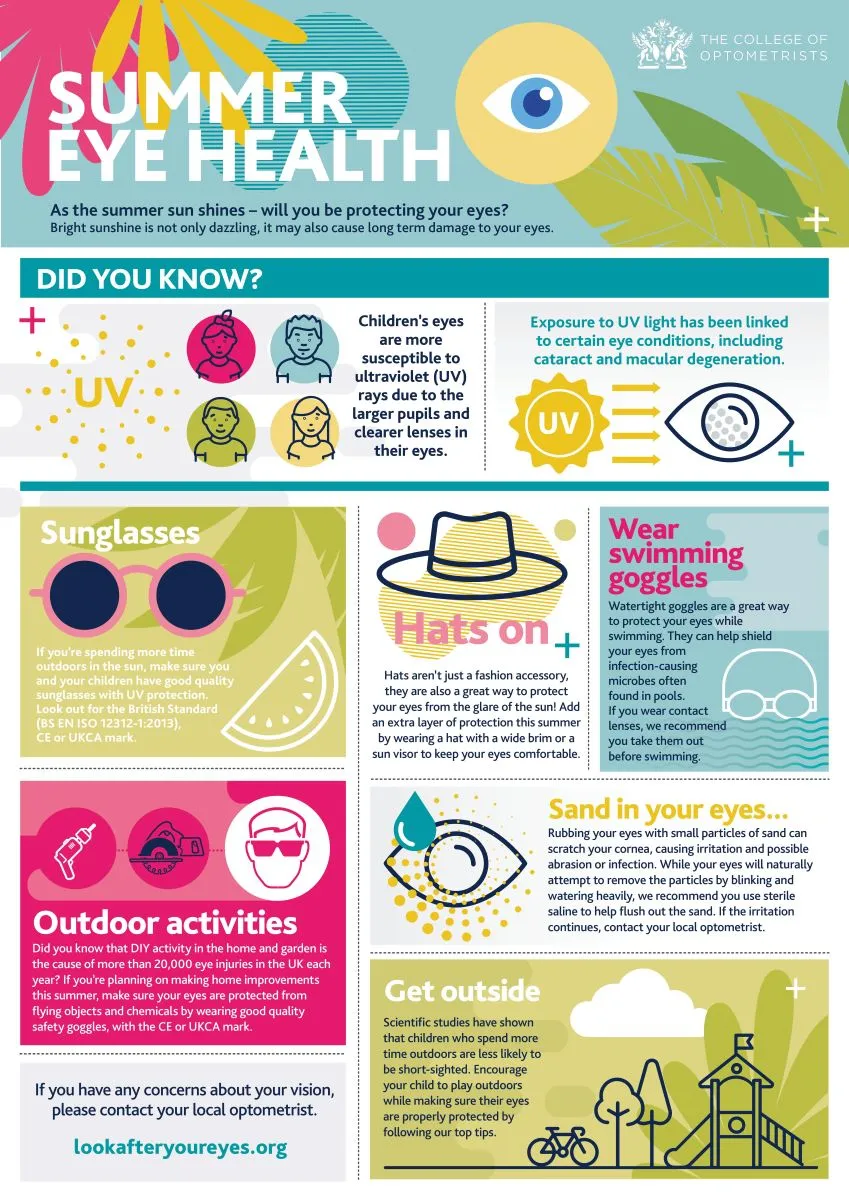 THE COLLEGE OF OPTOMETRISTS

SUMMER EYE HEALTH

As the summer sun shines – will you be protecting your eyes?
Bright sunshine is not only dazzling, it may also cause long term damage to your eyes.

DID YOU KNOW?

UV

Children's eyes are more susceptible to ultraviolet (UV) rays due to the larger pupils and clearer lenses in their eyes.

Exposure to UV light has been linked to certain eye conditions, including cataract and macular degeneration.

UV

Sunglasses

If you're spending more time outdoors in the sun, make sure you and your children have good quality sunglasses with UV protection. Look out for the British Standard (BS EN ISO 12312-1:2013), CE or UKCA mark.

Hats on

Hats aren't just a fashion accessory, they are also a great way to protect your eyes from the glare of the sun! Add an extra layer of protection this summer by wearing a hat with a wide brim or a sun visor to keep your eyes comfortable.

Wear swimming goggles

Watertight goggles are a great way to protect your eyes while swimming. They can help shield your eyes from infection-causing microbes often found in pools.
If you wear contact lenses, we recommend you take them out before swimming.

Outdoor activities

Did you know that DIY activity in the home and garden is the cause of more than 20,000 eye injuries in the UK each year? If you're planning on making home improvements this summer, make sure your eyes are protected from flying objects and chemicals by wearing good quality safety goggles, with the CE or UKCA mark.

Sand in your eyes...

Rubbing your eyes with small particles of sand can scratch your cornea, causing irritation and possible abrasion or infection. While your eyes will naturally attempt to remove the particles by blinking and watering heavily, we recommend you use sterile saline to help flush out the sand. If the irritation continues, contact your local optometrist.

Get outside

Scientific studies have shown that children who spend more time outdoors are less likely to be short-sighted. Encourage your child to play outdoors while making sure their eyes are properly protected by following our top tips.

If you have any concerns about your vision, please contact your local optometrist.

lookafteryoureyes.org