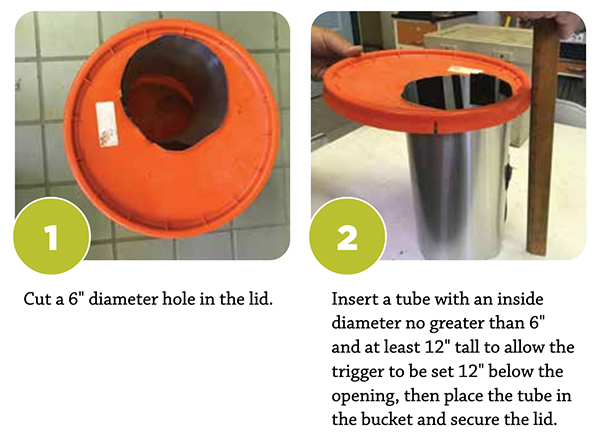 1

Cut a 6" diameter hole in the lid.

2

Insert a tube with an inside diameter no greater than 6" and at least 12" tall to allow the trigger to be set 12" below the opening, then place the tube in the bucket and secure the lid.