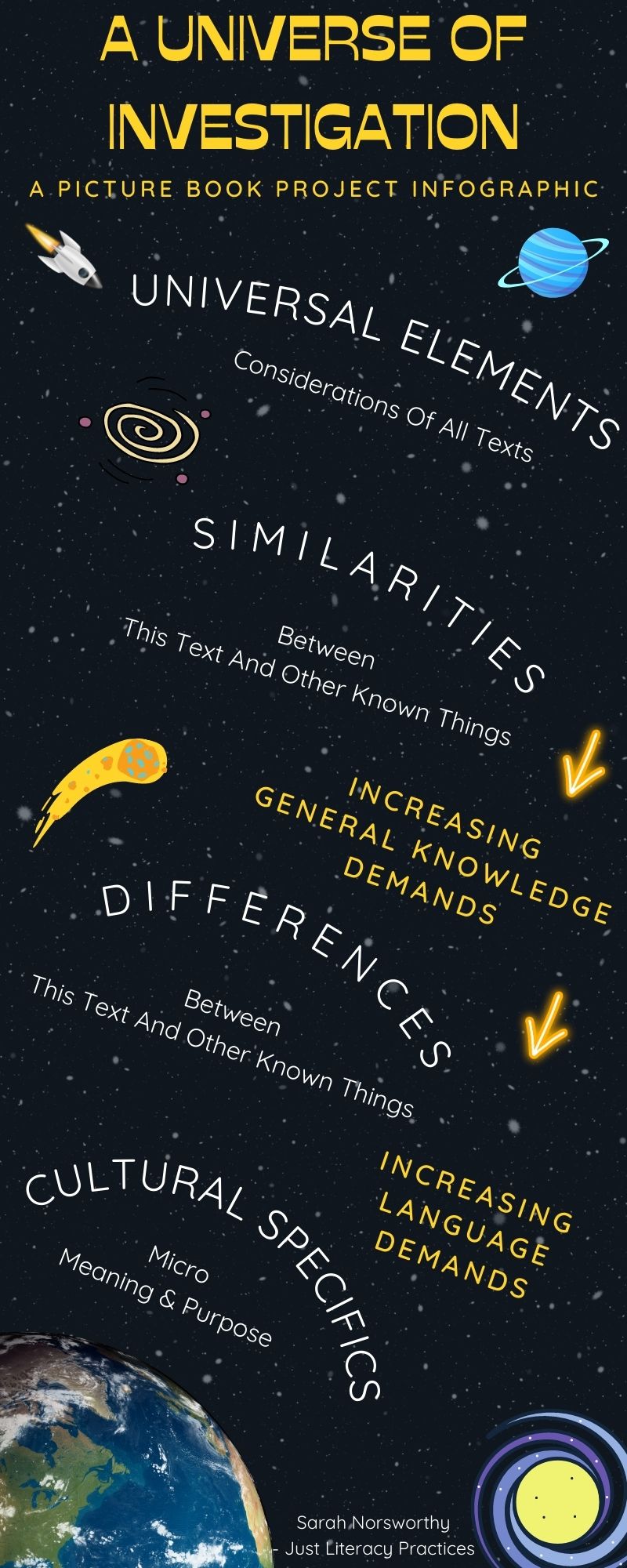 A UNIVERSE OF INVESTIGATION

A PICTURE BOOK PROJECT INFOGRAPHIC

UNIVERSAL ELEMENTS

Considerations Of All Texts

SIMILARITIES

Between
This Text And Other Known Things

INCREASING GENERAL KNOWLEDGE DEMANDS

DIFFERENCES

Between
This Text And Other Known Things

INCREASING LANGUAGE DEMANDS

CULTURAL SPECIFICS

Micro
Meaning & Purpose

Sarah Norsworthy
- Just Literacy Practices