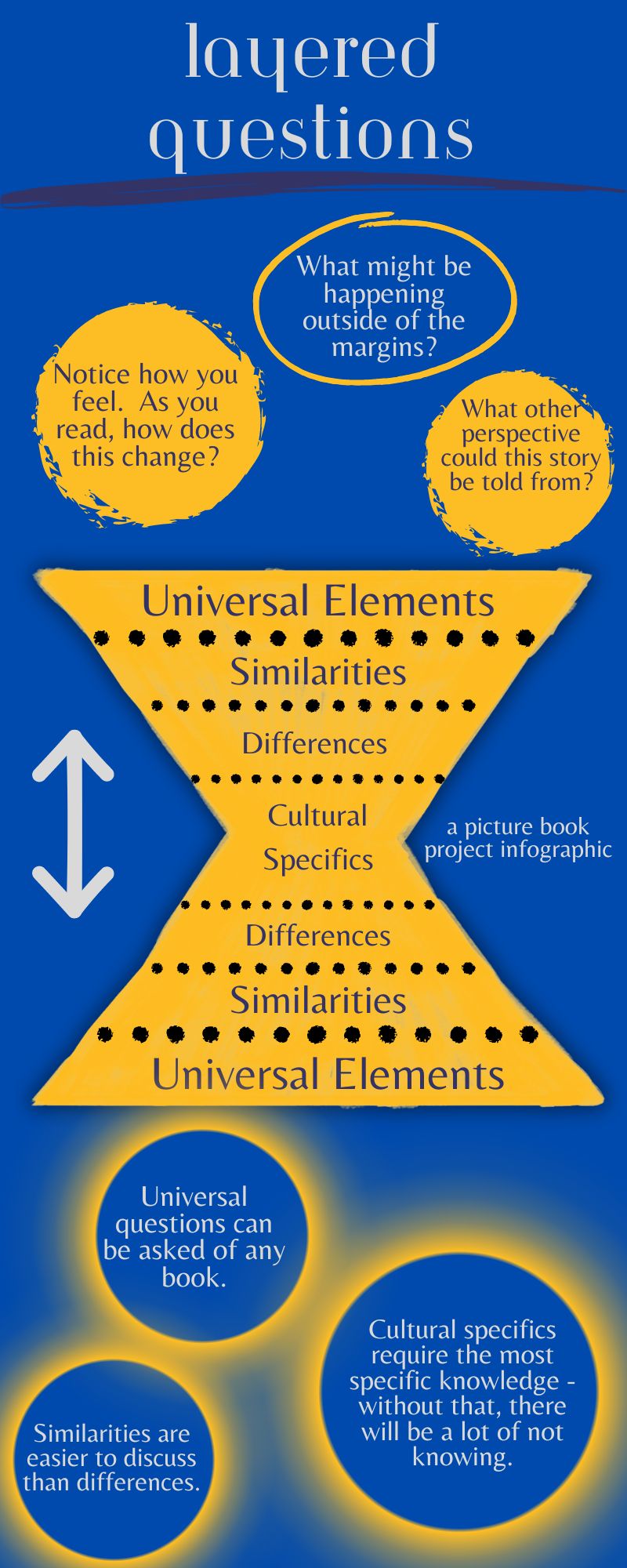 layered questions

What might be happening outside of the margins?

Notice how you feel. As you read, how does this change?

What other perspective could this story be told from?

Universal Elements

Similarities

Differences

Cultural Specifics

a picture book project infographic

Differences

Similarities

Universal Elements

Universal questions can be asked of any book.

Cultural specifics require the most specific knowledge - without that, there will be a lot of not knowing.

Similarities are easier to discuss than differences.