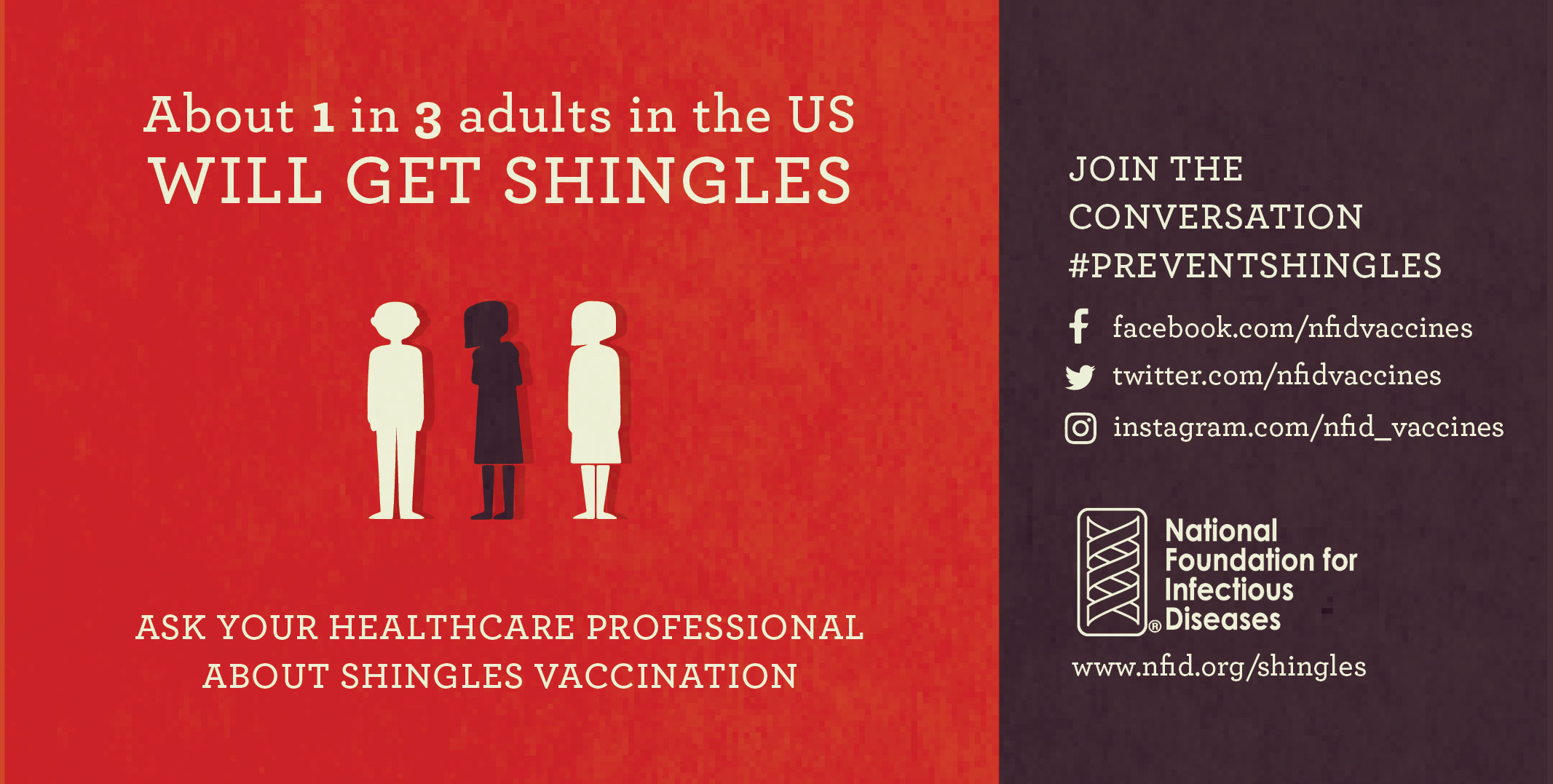 About 1 in 3 adults in the US
WILL GET SHINGLES

ASK YOUR HEALTHCARE PROFESSIONAL ABOUT SHINGLES VACCINATION

JOIN THE CONVERSATION #PREVENTSHINGLES

facebook.com/nfidvaccines

twitter.com/nfidvaccines

instagram.com/nfid_vaccines

National Foundation for Infectious Diseases®

www.nfid.org/shingles